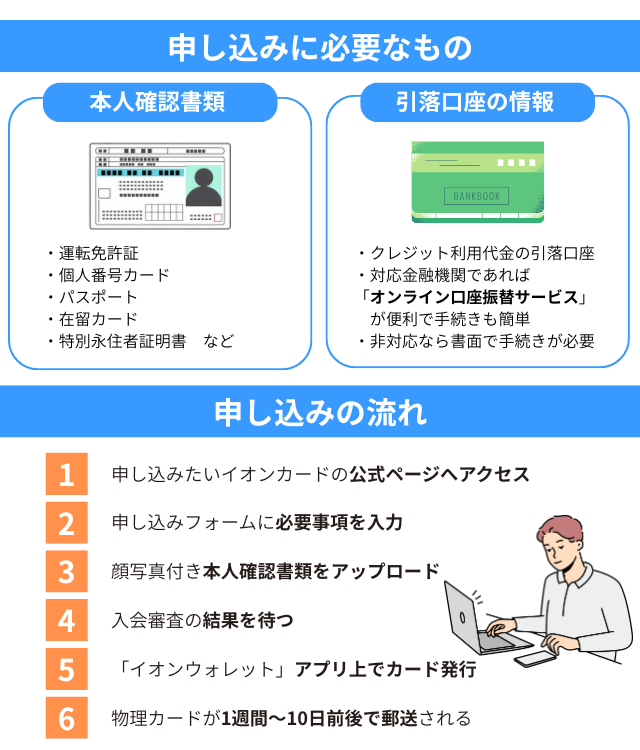 申し込みに必要なもの

本人確認書類

・運転免許証
・個人番号カード
・パスポート
・在留カード
・特別永住者証明書　など

引落口座の情報

BANKBOOK

・クレジット利用代金の引落口座
・対応金融機関であれば「オンライン口座振替サービス」が便利で手続きも簡単
・非対応なら書面で手続きが必要

申し込みの流れ

1 申し込みたいイオンカードの公式ページへアクセス

2 申し込みフォームに必要事項を入力

3 顔写真付き本人確認書類をアップロード

4 入会審査の結果を待つ

5 「イオンウォレット」アプリ上でカード発行

6 物理カードが1週間〜10日前後で郵送される